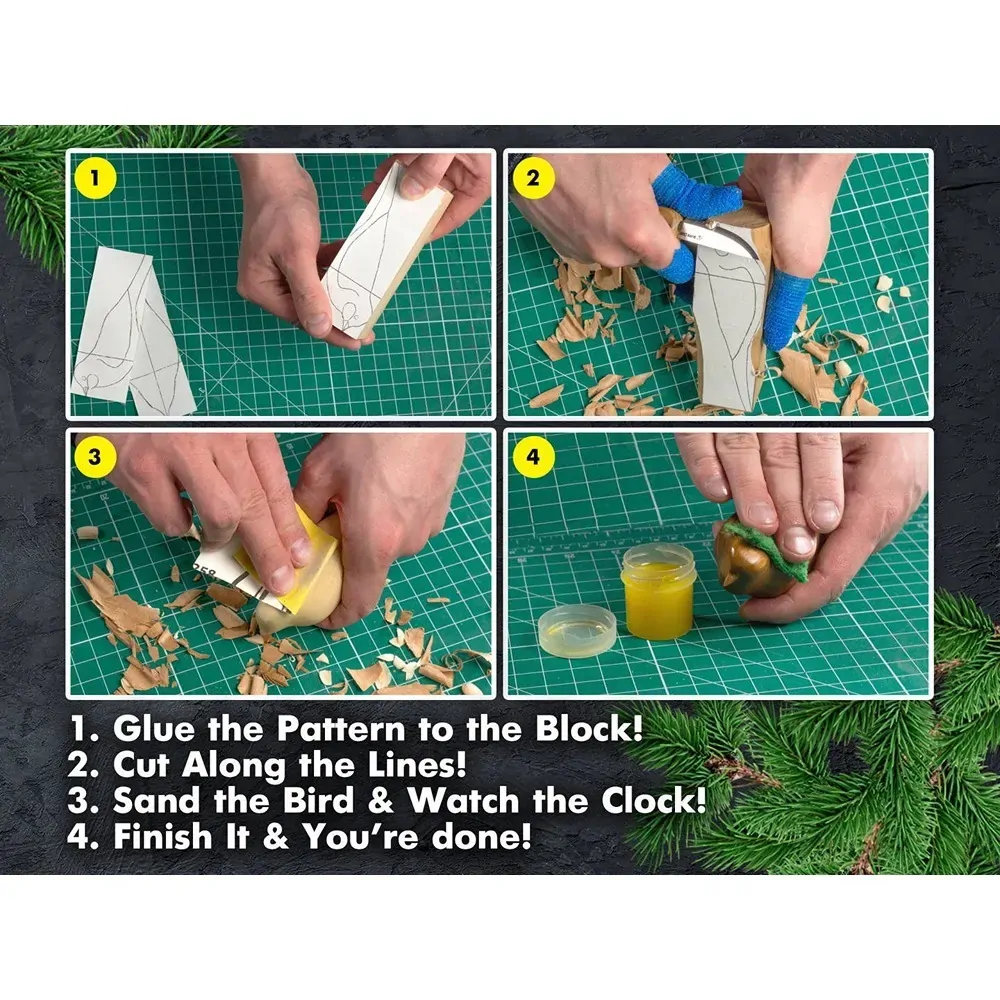 1

2

3

4

1. Glue the Pattern to the Block!
2. Cut Along the Lines!
3. Sand the Bird & Watch the Clock!
4. Finish It & You're done!