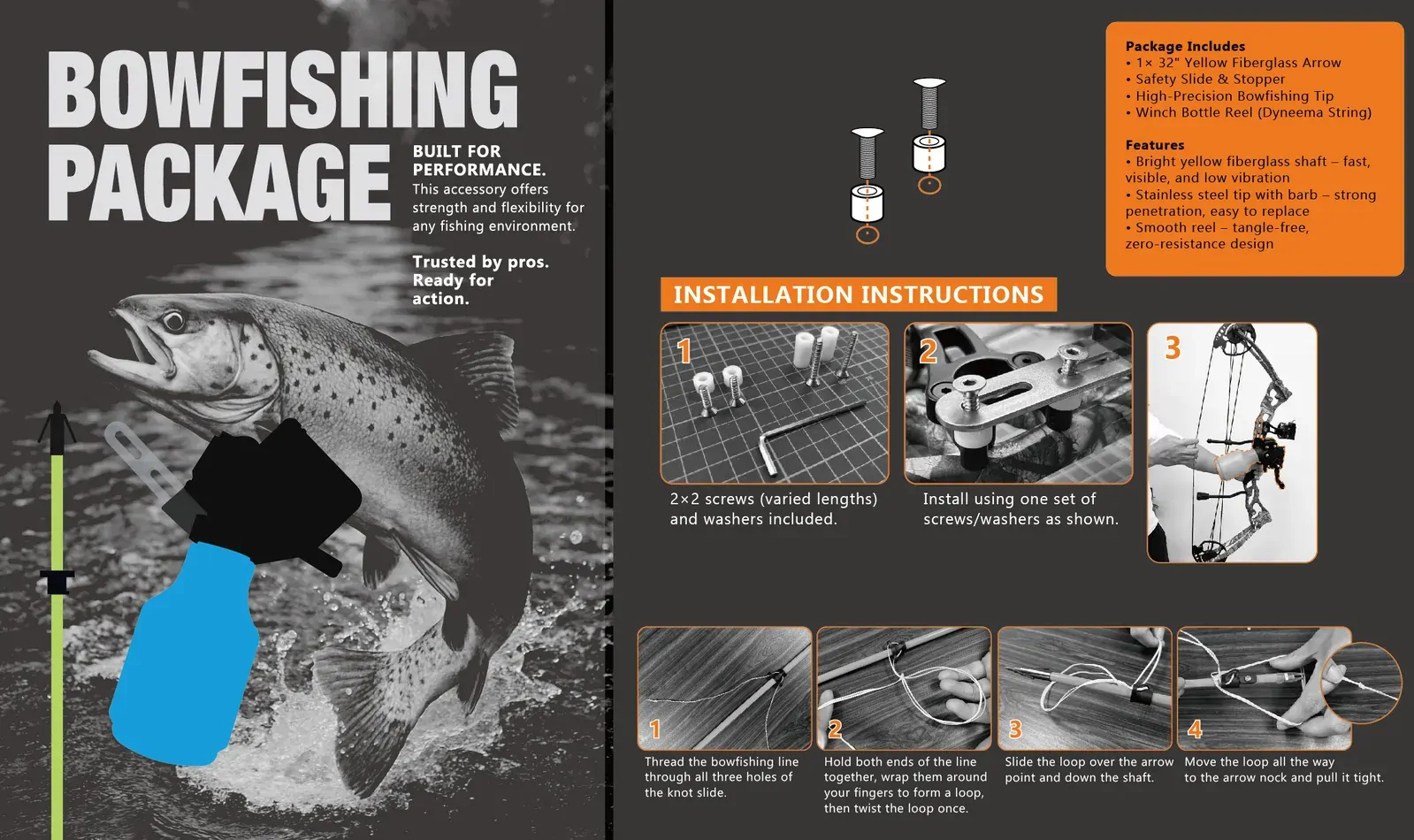 BOWFISHING PACKAGE

BUILT FOR PERFORMANCE.
This accessory offers strength and flexibility for any fishing environment.

Trusted by pros. Ready for action.

Package Includes
• 1× 32" Yellow Fiberglass Arrow
• Safety Slide & Stopper
• High-Precision Bowfishing Tip
• Winch Bottle Reel (Dyneema String)

Features
• Bright yellow fiberglass shaft – fast, visible, and low vibration
• Stainless steel tip with barb – strong penetration, easy to replace
• Smooth reel – tangle-free, zero-resistance design

INSTALLATION INSTRUCTIONS

1
2×2 screws (varied lengths) and washers included.

2
Install using one set of screws/washers as shown.

3

1
Thread the bowfishing line through all three holes of the knot slide.

2
Hold both ends of the line together, wrap them around your fingers to form a loop, then twist the loop once.

3
Slide the loop over the arrow point and down the shaft.

4
Move the loop all the way to the arrow nock and pull it tight.